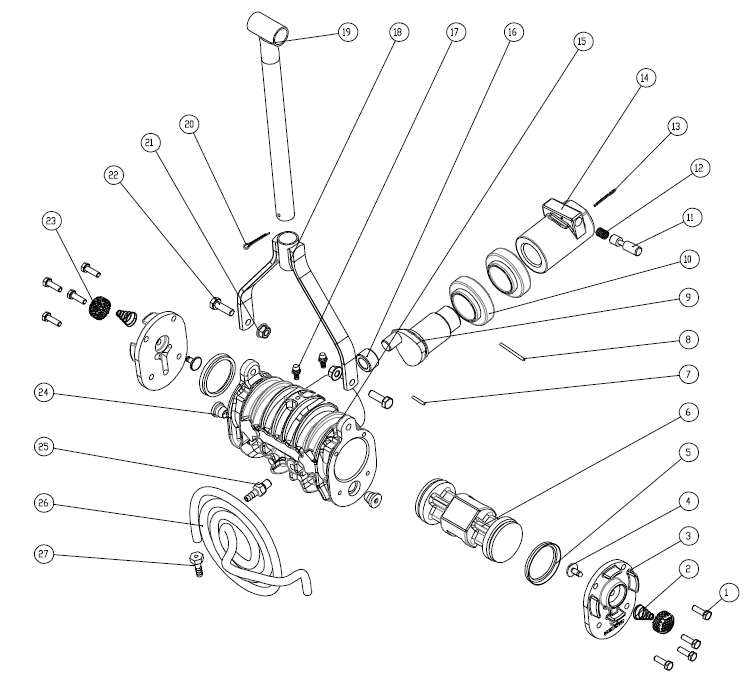 19
18
17
16
15
14
13
12
11
10
9
8
7
6
5
4
3
2
1
20
21
22
23
24
25
26
27